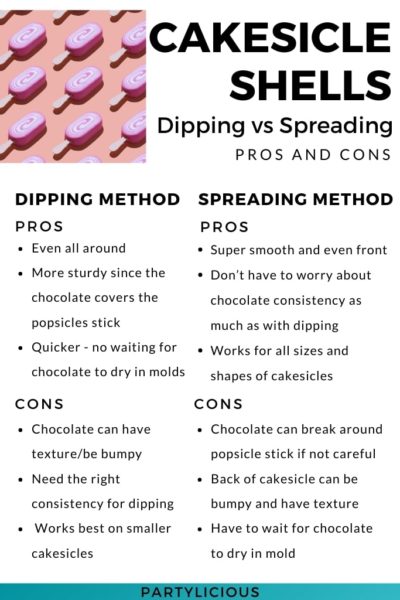 CAKESICLE SHELLS

Dipping vs Spreading

PROS AND CONS

DIPPING METHOD

PROS

- Even all around
- More sturdy since the chocolate covers the popsicles stick
- Quicker - no waiting for chocolate to dry in molds

CONS

- Chocolate can have texture/be bumpy
- Need the right consistency for dipping
- Works best on smaller cakesicles

SPREADING METHOD

PROS

- Super smooth and even front
- Don't have to worry about chocolate consistency as much as with dipping
- Works for all sizes and shapes of cakesicles

CONS

- Chocolate can break around popsicle stick if not careful
- Back of cakesicle can be bumpy and have texture
- Have to wait for chocolate to dry in mold

PARTYLICIOUS